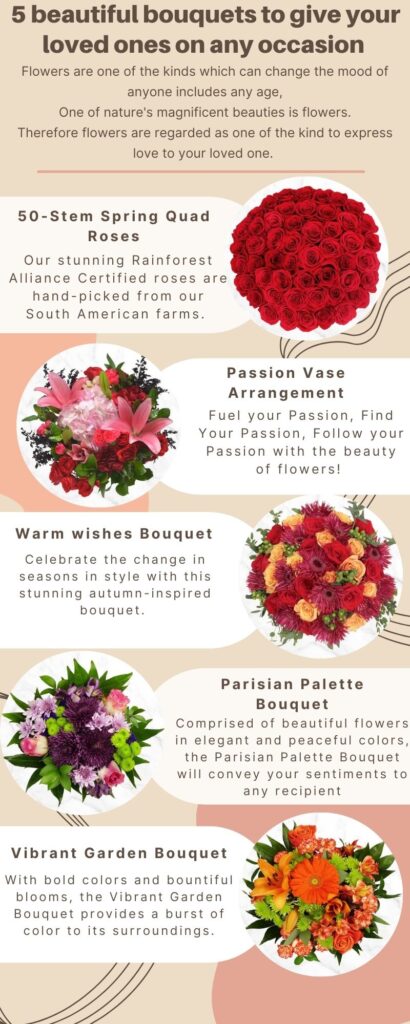 5 beautiful bouquets to give your loved ones on any occasion

Flowers are one of the kinds which can change the mood of anyone includes any age,
One of nature's magnificent beauties is flowers.
Therefore flowers are regarded as one of the kind to express love to your loved one.

50-Stem Spring Quad Roses

Our stunning Rainforest Alliance Certified roses are hand-picked from our South American farms.

Passion Vase Arrangement

Fuel your Passion, Find Your Passion, Follow your Passion with the beauty of flowers!

Warm wishes Bouquet

Celebrate the change in seasons in style with this stunning autumn-inspired bouquet.

Parisian Palette Bouquet

Comprised of beautiful flowers in elegant and peaceful colors, the Parisian Palette Bouquet will convey your sentiments to any recipient

Vibrant Garden Bouquet

With bold colors and bountiful blooms, the Vibrant Garden Bouquet provides a burst of color to its surroundings.